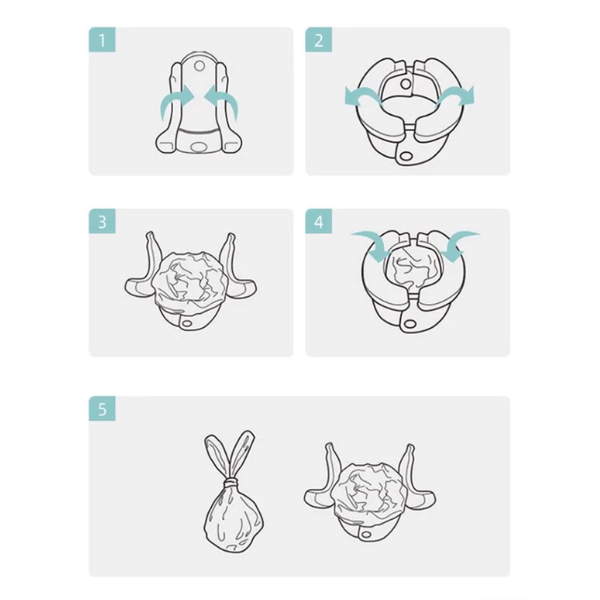 1

2

3

4

5