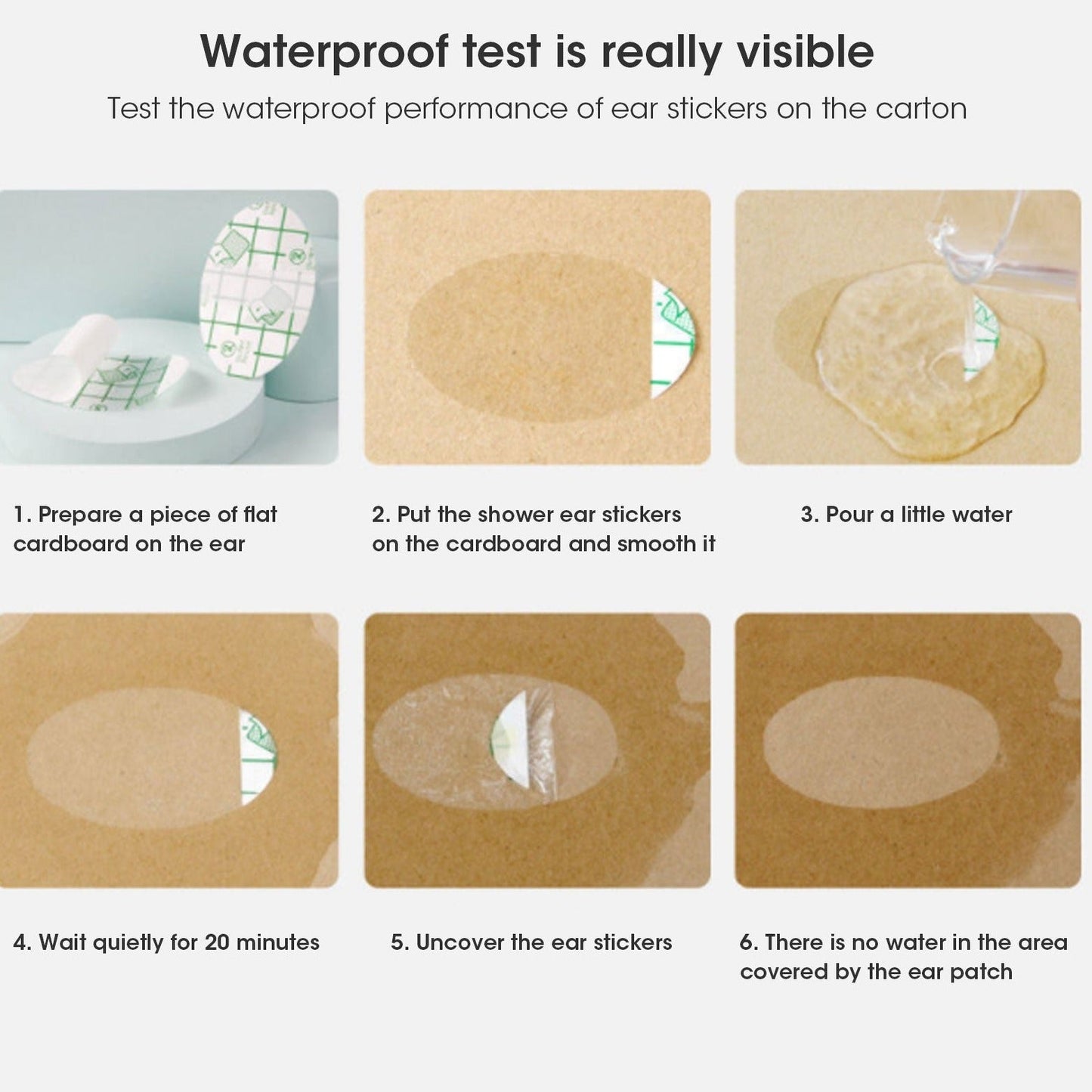 Waterproof test is really visible

Test the waterproof performance of ear stickers on the carton

1. Prepare a piece of flat cardboard on the ear

2. Put the shower ear stickers on the cardboard and smooth it

3. Pour a little water

4. Wait quietly for 20 minutes

5. Uncover the ear stickers

6. There is no water in the area covered by the ear patch